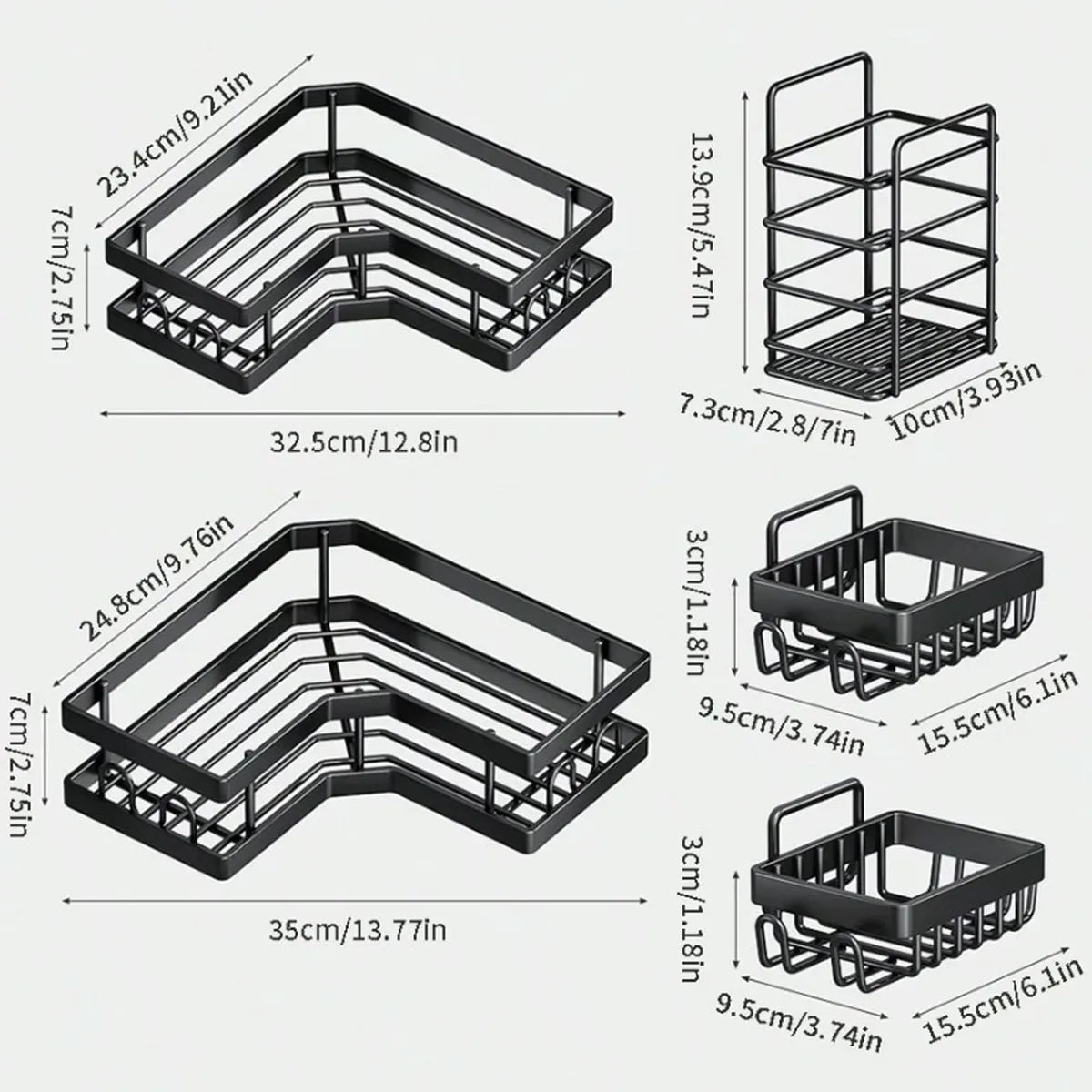 23.4cm/9.21in

7cm/2.75in

32.5cm/12.8in

13.9cm/5.47in

7.3cm/2.8/7in

10cm/3.93in

24.8cm/9.76in

7cm/2.75in

35cm/13.77in

3cm/1.18in

9.5cm/3.74in

15.5cm/6.1in

3cm/1.18in

9.5cm/3.74in

15.5cm/6.1in