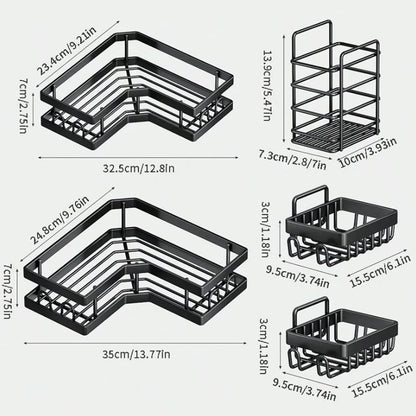 23.4cm/9.21in
7cm/2.75in
32.5cm/12.8in
13.9cm/5.47in
7.3cm/2.8/7in
10cm/3.93in
24.8cm/9.76in
7cm/2.75in
35cm/13.77in
3cm/1.18in
9.5cm/3.74in
15.5cm/6.1in
3cm/1.18in
9.5cm/3.74in
15.5cm/6.1in